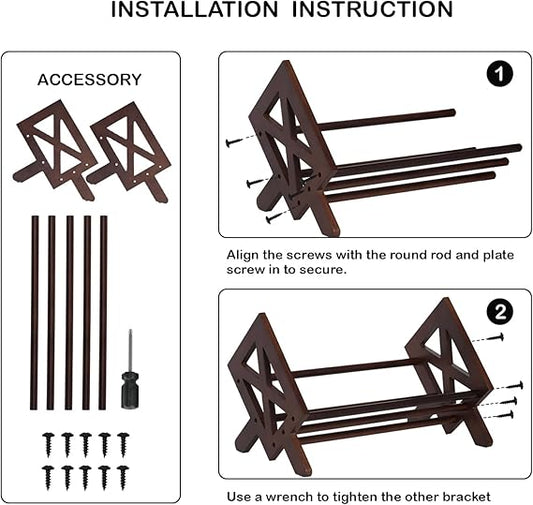 INSTALLATION INSTRUCTION

ACCESSORY

1

Align the screws with the round rod and plate screw in to secure.

2

Use a wrench to tighten the other bracket