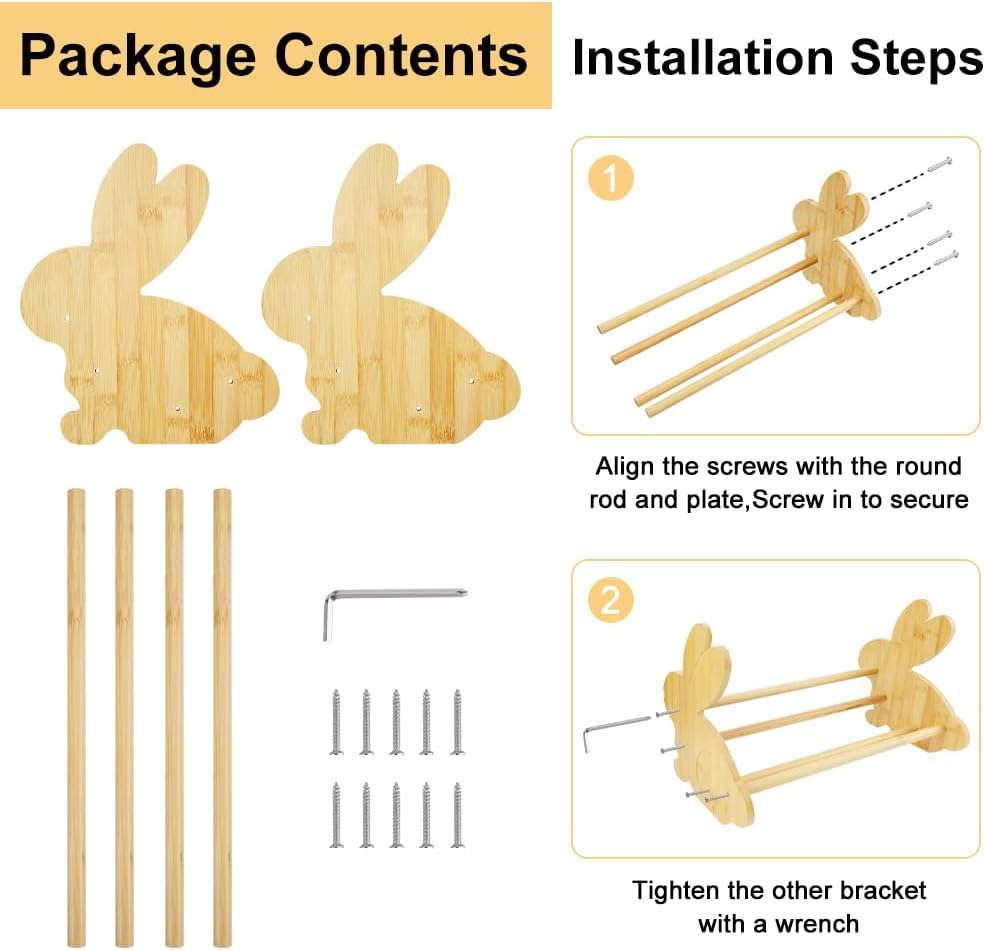 Package Contents

Installation Steps

1

Align the screws with the round rod and plate,Screw in to secure

2

Tighten the other bracket with a wrench