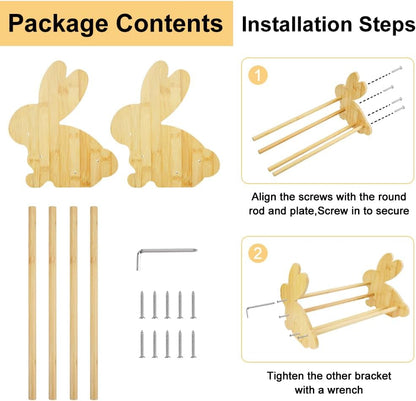 Package Contents

Installation Steps

1

Align the screws with the round rod and plate,Screw in to secure

2

Tighten the other bracket with a wrench