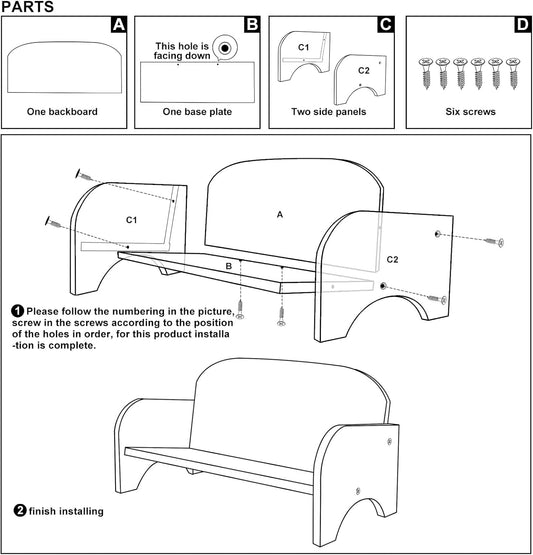 PARTS

A
One backboard

B
This hole is facing down
One base plate

C
C1
C2
Two side panels

D
Six screws

C1
A
B
C2

1 Please follow the numbering in the picture, screw in the screws according to the position of the holes in order, for this product installa -tion is complete.

2 finish installing