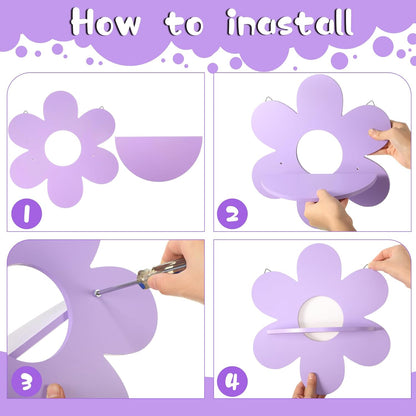 How to inastall

1

2

3

4